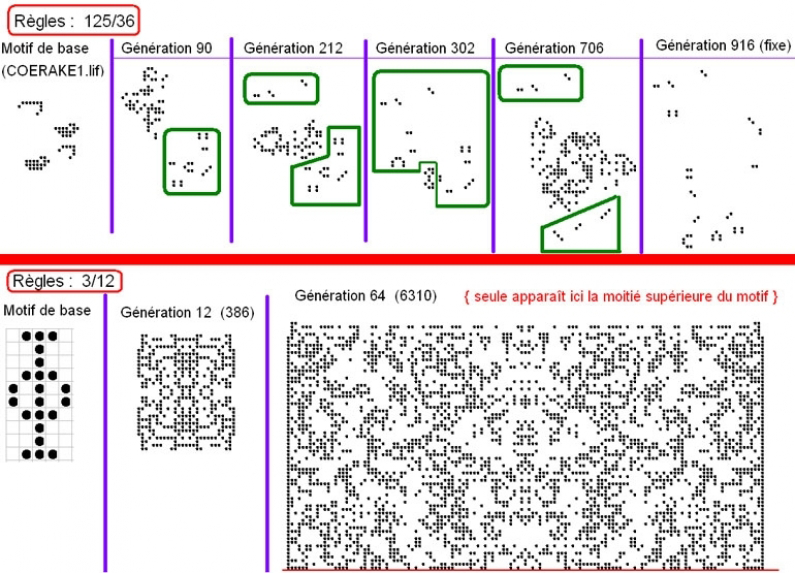 Règles : 125/36

Motif de base (COERAKE1.lif)

Génération 90

Génération 212

Génération 302

Génération 706

Génération 916 (fixe)

Règles : 3/12

Motif de base

Génération 12 (386)

Génération 64 (6310)

{ seule apparaît ici la moitié supérieure du motif }